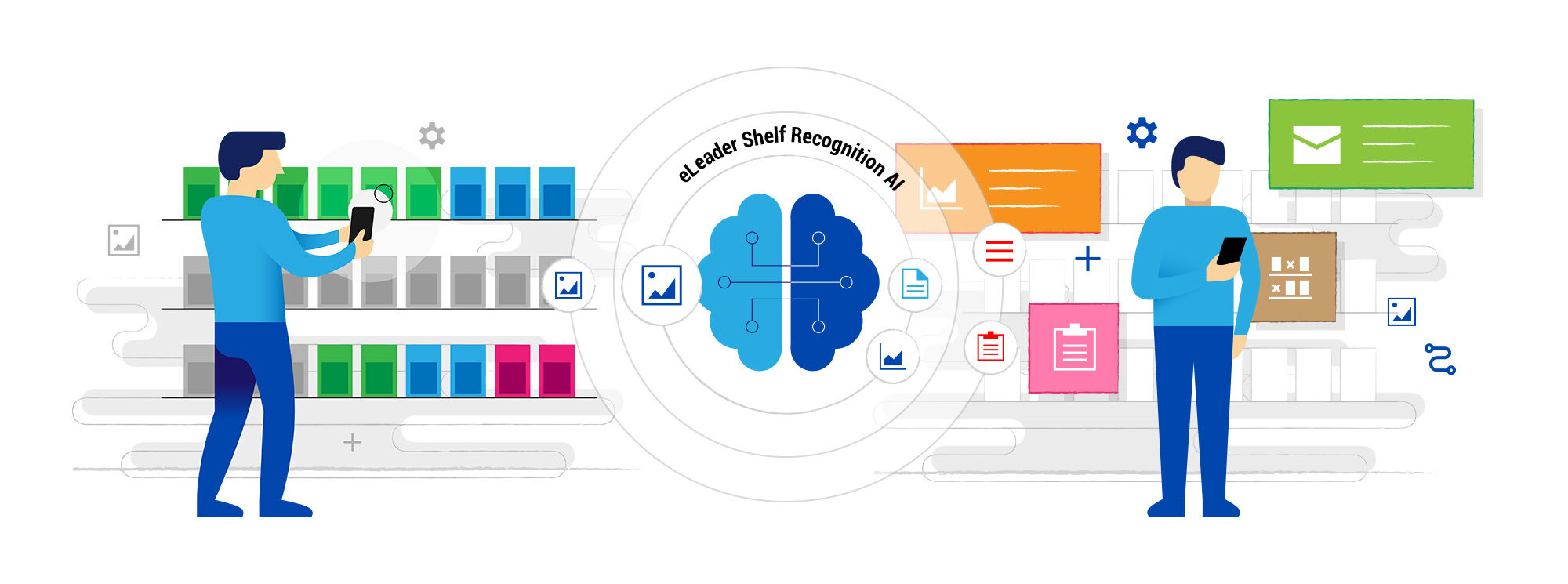 eLeader Shelf Recognition AI