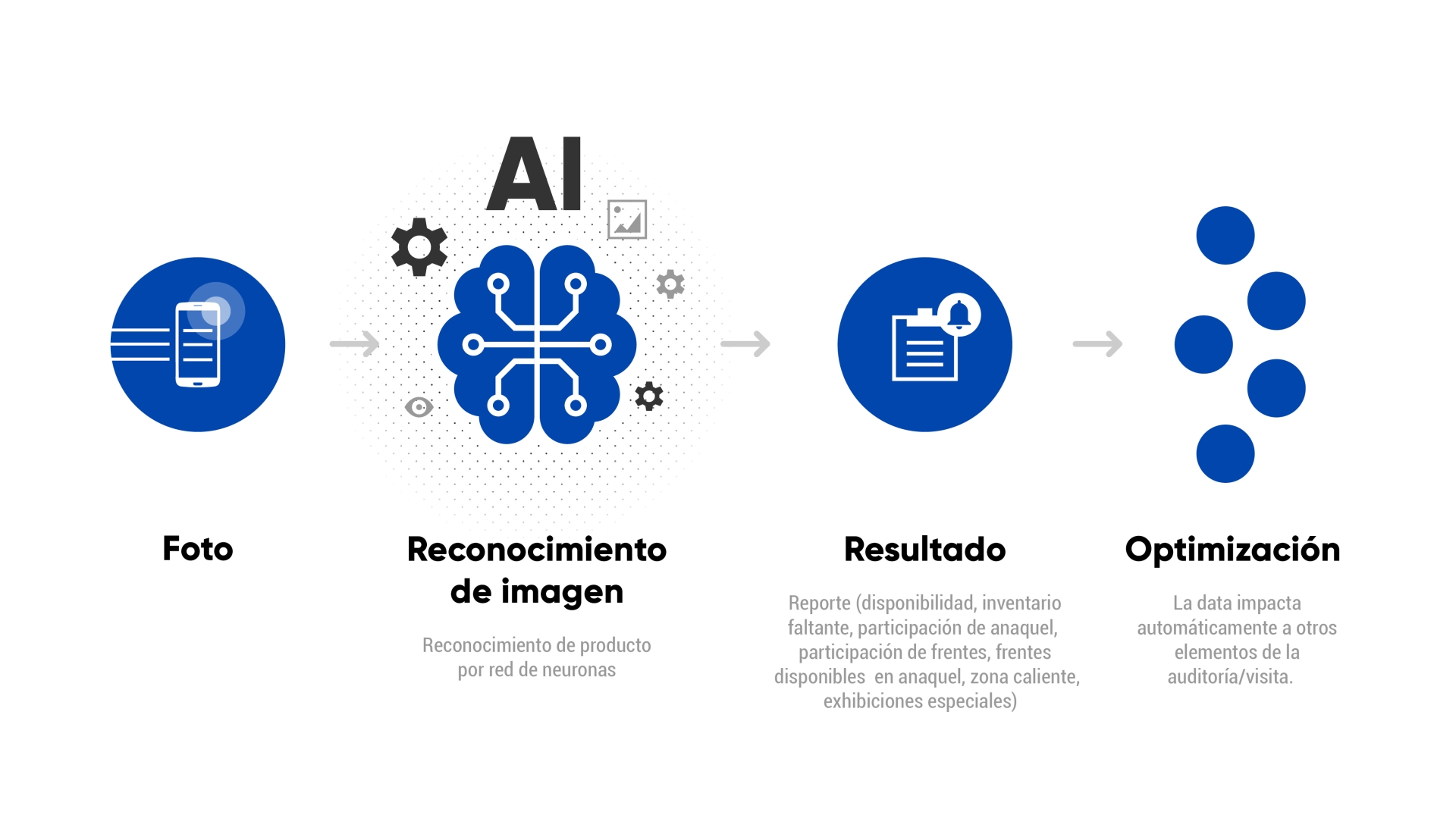 AI

Foto

Reconocimiento de imagen

Reconocimiento de producto por red de neuronas

Resultado

Reporte (disponibilidad, inventario faltante, participación de anaquel, participación de frentes, frentes disponibles en anaquel, zona caliente, exhibiciones especiales)

Optimización

La data impacta automáticamente a otros elementos de la auditoría/visita.